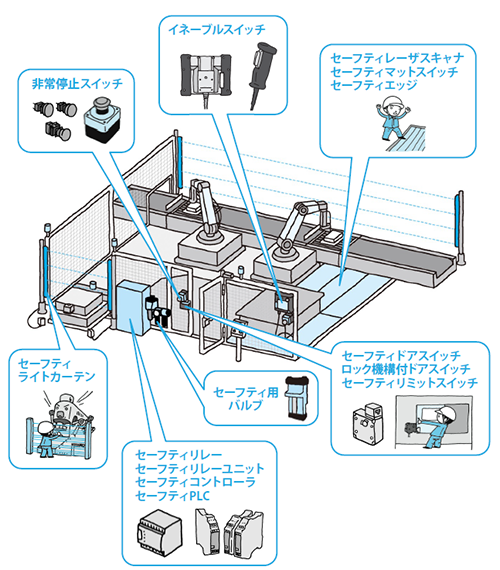 イネーブルスイッチ

非常停止スイッチ

セーフティレーザスキャナ
セーフティマットスイッチ
セーフティエッジ

セーフティ
ライトカーテン

セーフティ用
バルブ

セーフティドアスイッチ
ロック機構付ドアスイッチ
セーフティリミットスイッチ

セーフティリレー
セーフティリレーユニット
セーフティコントローラ
セーフティPLC