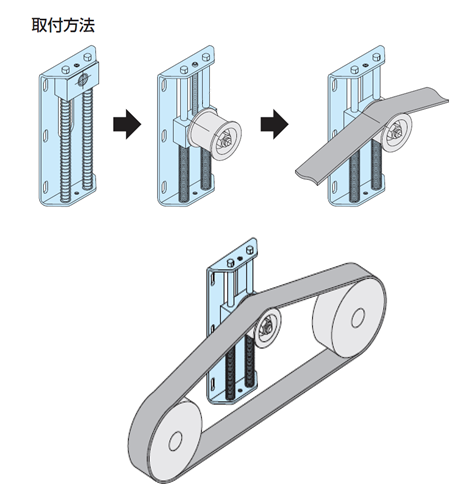 取付方法