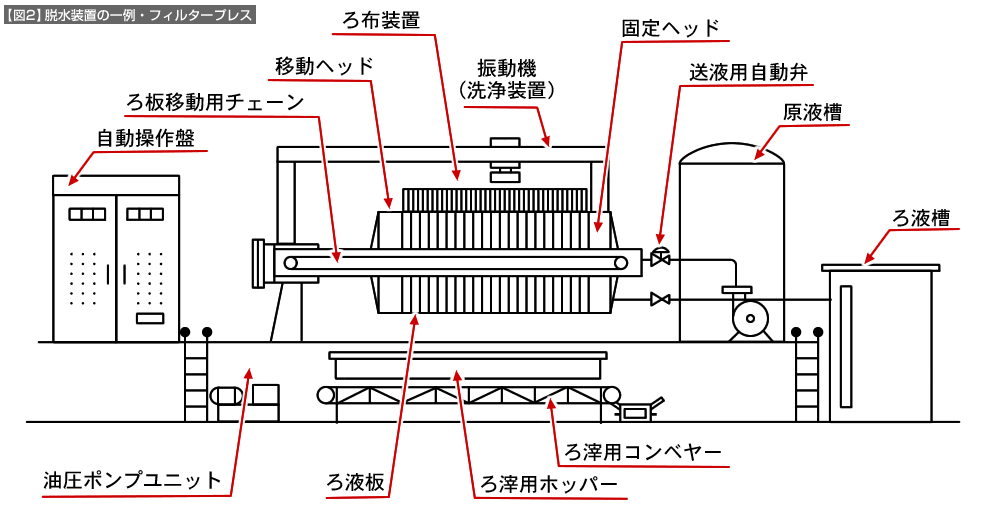 【図2】脱水装置の一例・フィルタープレス

ろ布装置

固定ヘッド

移動ヘッド

振動機
(洗浄装置)

送液用自動弁

ろ板移動用チェーン

原液槽

自動操作盤

ろ液槽

ろ滓用コンベヤー

油圧ポンプユニット

ろ液板

ろ滓用ホッパー