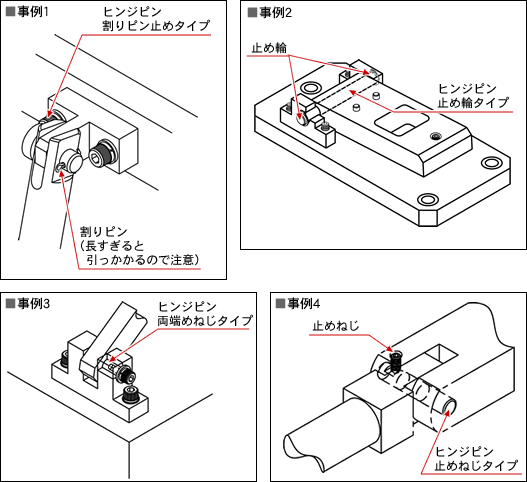 ■事例1

ヒンジピン
割りピン止めタイプ

割りピン
（長すぎると
引っかかるので注意）

■事例2

止め輪

ヒンジピン
止め輪タイプ

■事例3

ヒンジピン
両端めねじタイプ

■事例4

止めねじ

ヒンジピン
止めねじタイプ