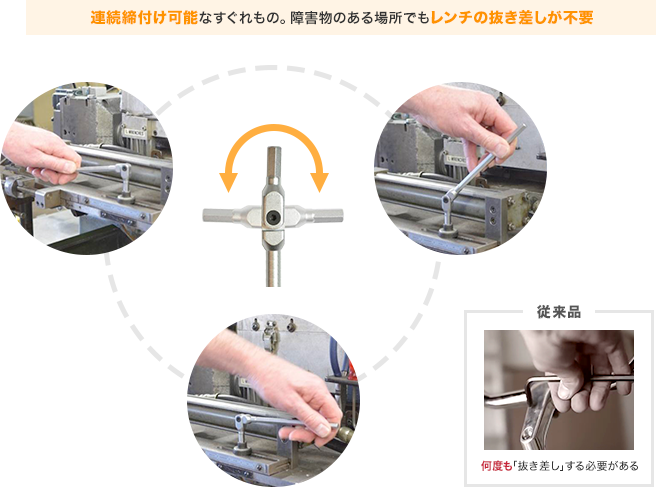 連続締付け可能なすぐれもの。障害物のある場所でもレンチの抜き差しが不要

従来品

何度も「抜き差し」する必要がある