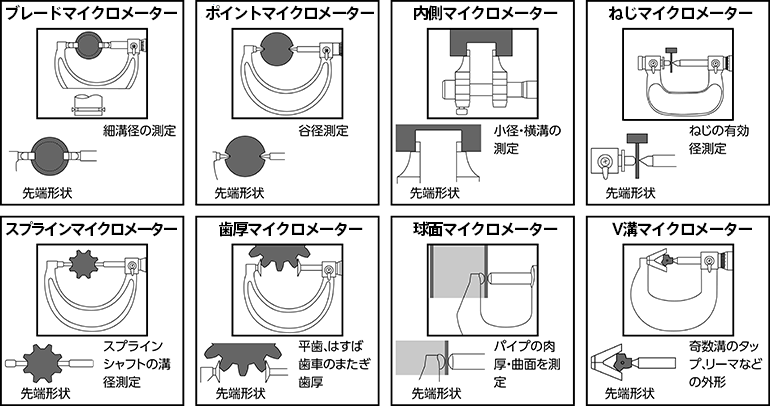 ブレードマイクロメーター

細溝径の測定

先端形状

ポイントマイクロメーター

谷径測定

先端形状

内側マイクロメーター

小径・横溝の測定

先端形状

ねじマイクロメーター

ねじの有効径測定

先端形状

スプラインマイクロメーター

スプラインシャフトの溝径測定

先端形状

歯厚マイクロメーター

平歯、はすば歯車のまたぎ歯厚

先端形状

球面マイクロメーター

パイプの肉厚・曲面を測定

先端形状

V溝マイクロメーター

奇数溝のタップ、リーマなどの外形

先端形状