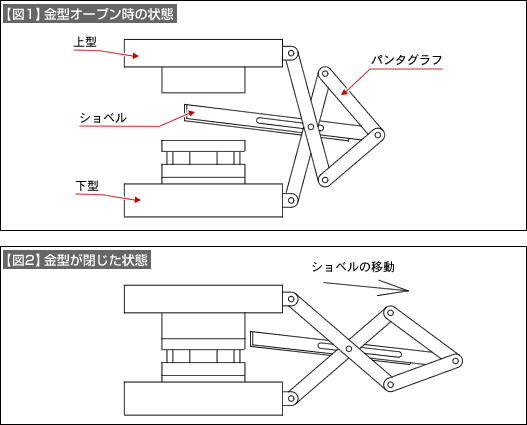 【図1】金型オープン時の状態

上型

パンタグラフ

ショベル

下型

【図2】金型が閉じた状態

ショベルの移動