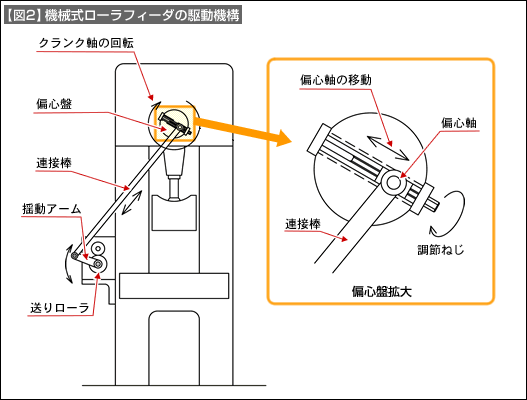 【図2】機械式ローラフィーダの駆動機構

クランク軸の回転

偏心盤

連接棒

揺動アーム

送りローラ

偏心軸の移動

偏心軸

連接棒

調節ねじ

偏心盤拡大