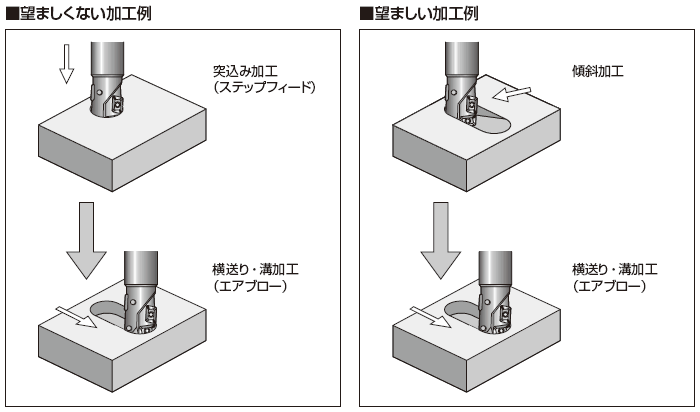 ■望ましくない加工例

突込み加工
(ステップフィード)

横送り・溝加工
(エアブロー)

■望ましい加工例

傾斜加工

横送り・溝加工
(エアブロー)