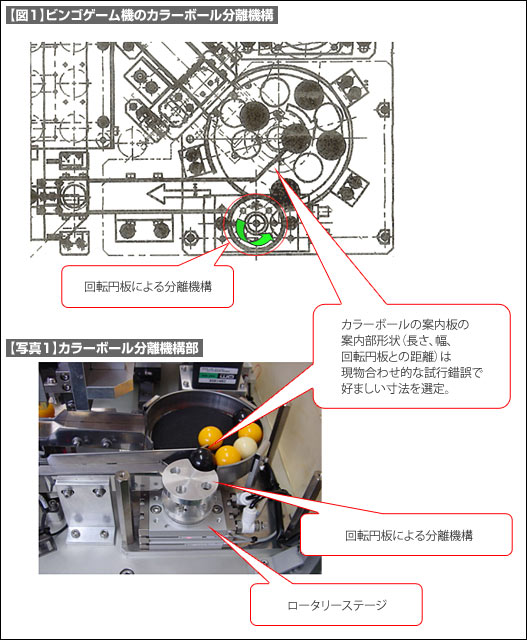 【図1】ビンゴゲーム機のカラーボール分離機構

回転円板による分離機構

カラーボールの案内板の案内部形状（長さ、幅、回転円板との距離）は現物合わせ的な試行錯誤で好ましい寸法を選定。

【写真1】カラーボール分離機構部

回転円板による分離機構

ロータリーステージ